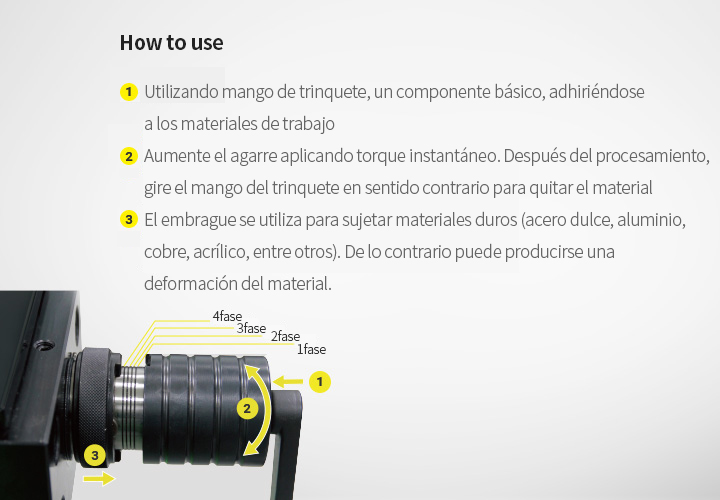 How to use

1 Utilizando mango de trinquete, un componente básico, adhiriéndose a los materiales de trabajo

2 Aumente el agarre aplicando torque instantáneo. Después del procesamiento, gire el mango del trinquete en sentido contrario para quitar el material

3 El embrague se utiliza para sujetar materiales duros (acero dulce, aluminio, cobre, acrílico, entre otros). De lo contrario puede producirse una deformación del material.

4fase
3fase
2fase
1fase

1
2
3